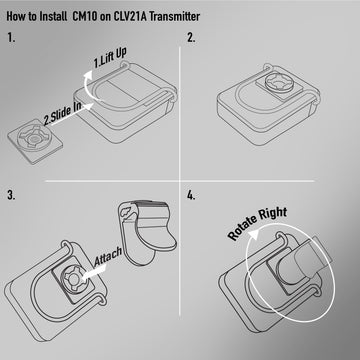 How to Install CM10 on CLV21A Transmitter

1.

1.Lift Up

2.Slide In

2.

3.

Attach

4.

Rotate Right