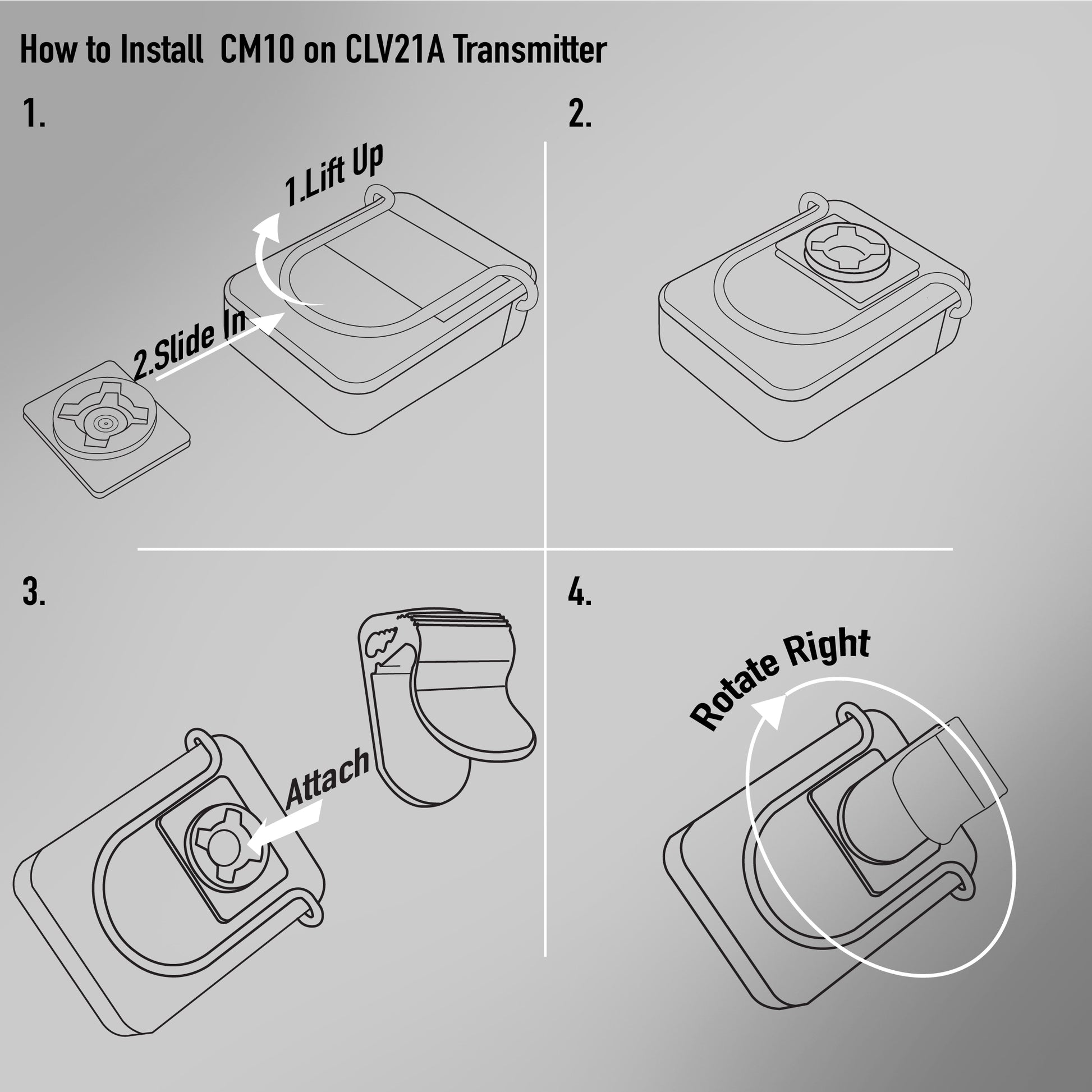 How to Install CM10 on CLV21A Transmitter

1.

1.Lift Up

2.Slide In

2.

3.

Attach

4.

Rotate Right